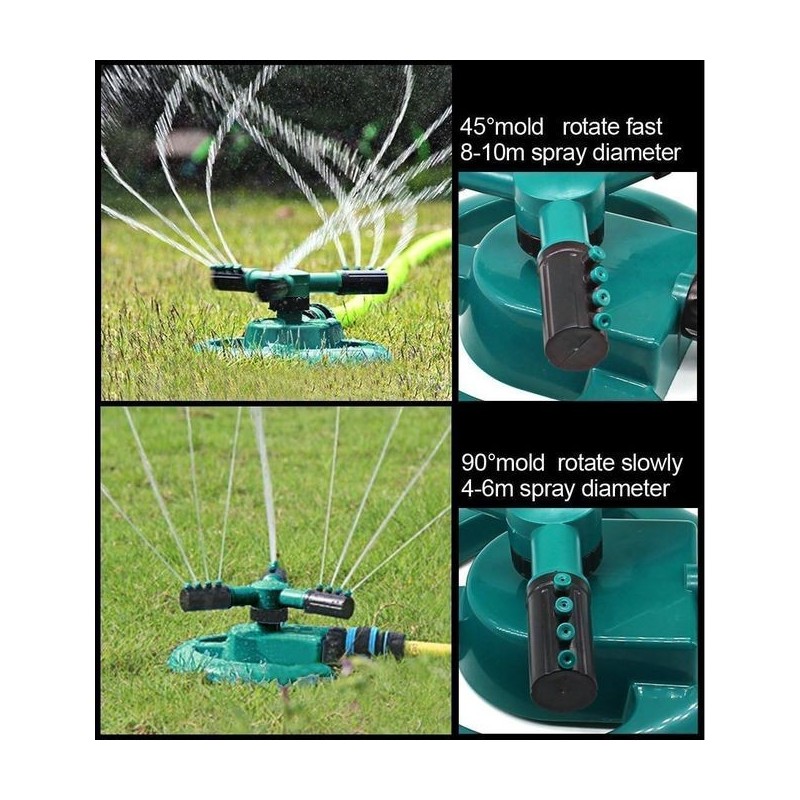 45°mold rotate fast
8-10m spray diameter

90°mold rotate slowly
4-6m spray diameter