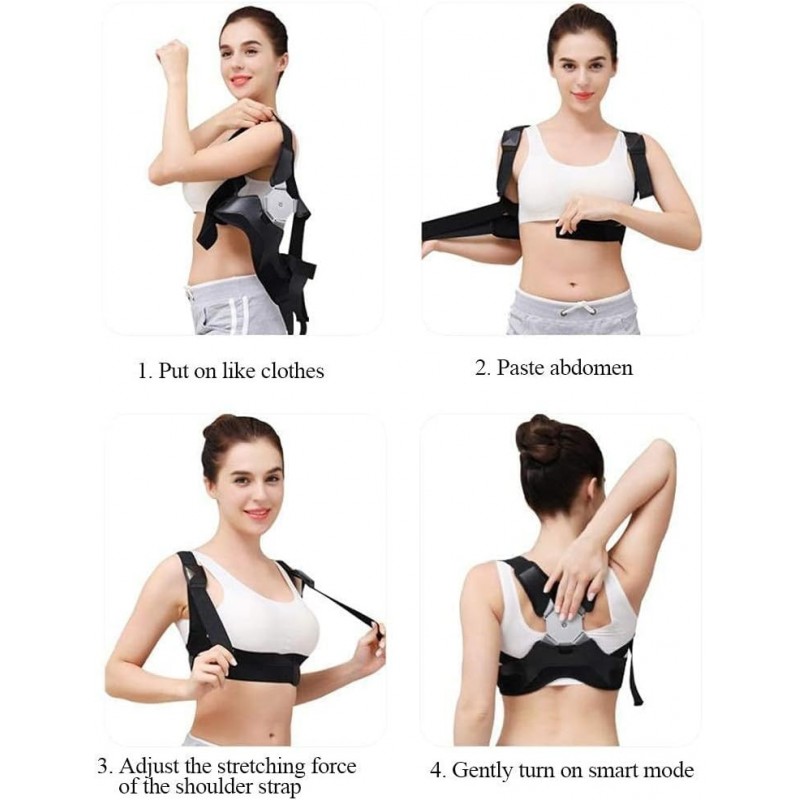 1. Put on like clothes

2. Paste abdomen

3. Adjust the stretching force of the shoulder strap

4. Gently turn on smart mode